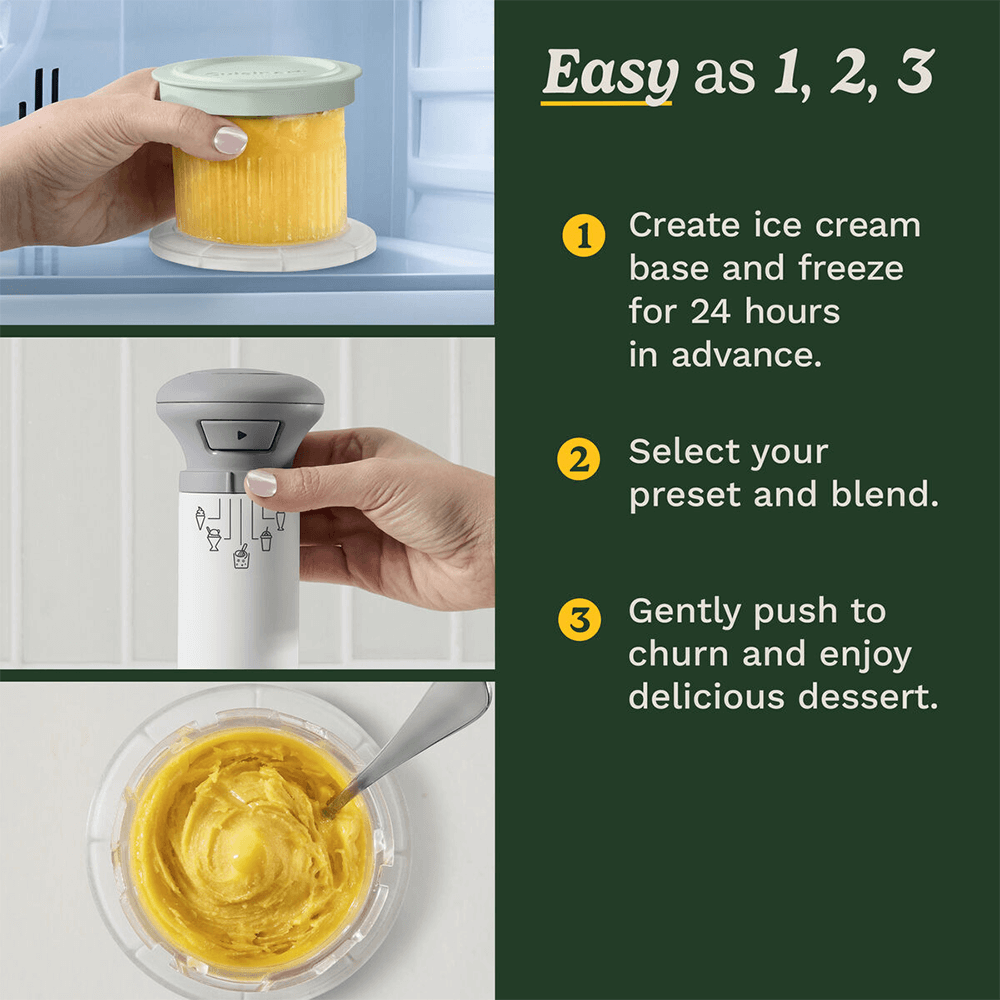 Easy as 1, 2, 3

1 Create ice cream base and freeze for 24 hours in advance.

2 Select your preset and blend.

3 Gently push to churn and enjoy delicious dessert.